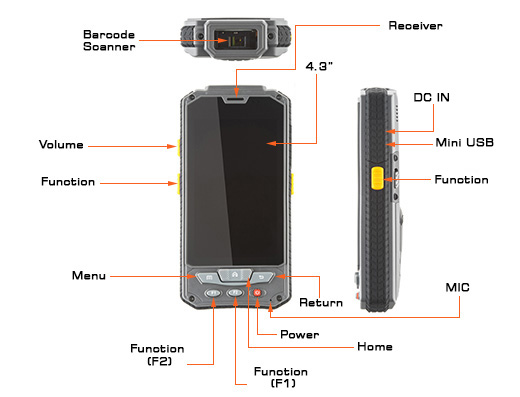 Barcode Scanner

Receiver

4.3"

DC IN

Mini USB

Volume

Function

Function

Menu

Return

MIC

Power

Home

Function (F2)

Function (F1)