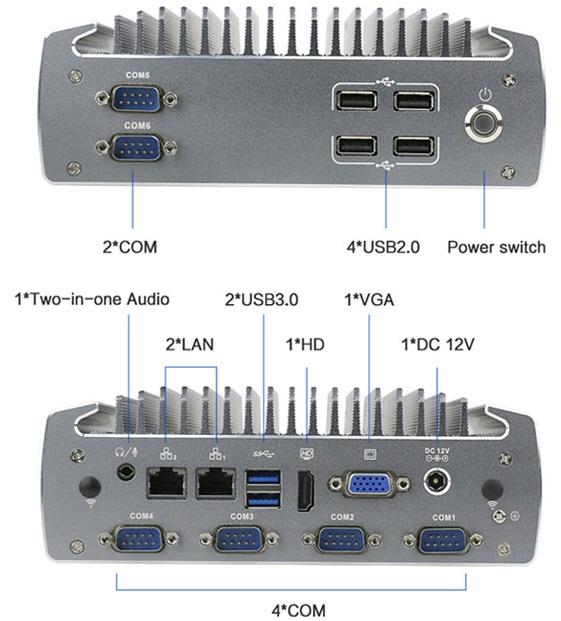 COM5

COM6

2*COM

4*USB2.0

Power switch

1*Two-in-one Audio

2*USB3.0

1*VGA

2*LAN

1*HD

1*DC 12V

2

1

SS

HD

DC 12V

COM4

COM3

COM2

COM1

4*COM