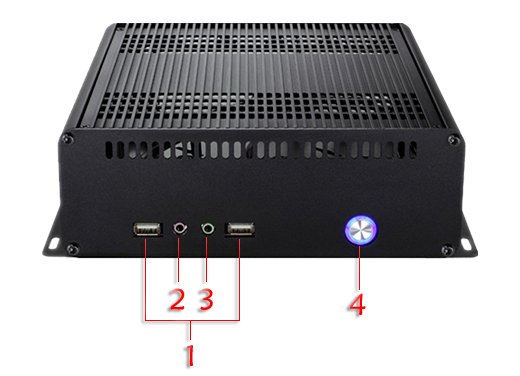 2 3
4
1