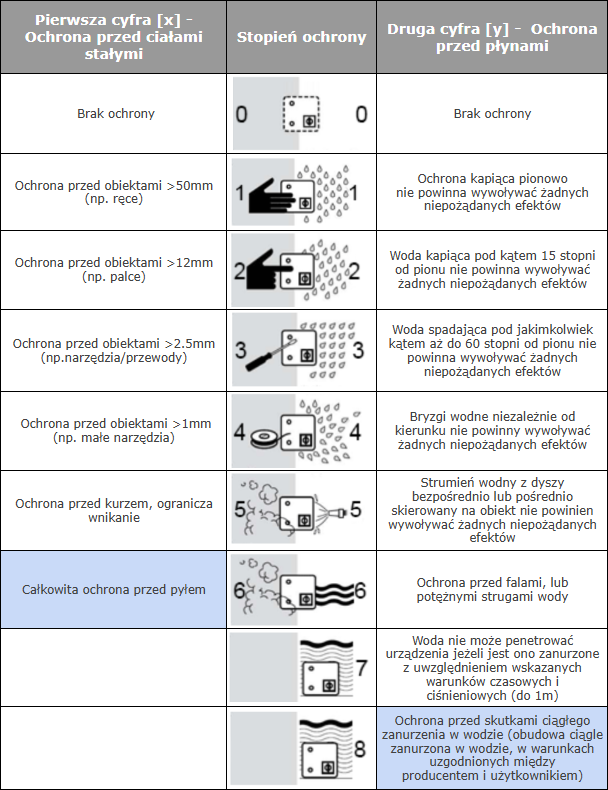 | Pierwsza cyfra [x] - Ochrona przed ciałami stałymi | Stopień ochrony | Druga cyfra [y] - Ochrona przed płynami |
|---|---|---|
| Brak ochrony | 0 0 | Brak ochrony |
| Ochrona przed obiektami >50mm (np. ręce) | 1 1 | Ochrona kapiąca pionowo nie powinna wywoływać żadnych niepożądanych efektów |
| Ochrona przed obiektami >12mm (np. palce) | 2 2 | Woda kapiąca pod kątem 15 stopni od pionu nie powinna wywoływać żadnych niepożądanych efektów |
| Ochrona przed obiektami >2.5mm (np.narzędzia/przewody) | 3 3 | Woda spadająca pod jakimkolwiek kątem aż do 60 stopni od pionu nie powinna wywoływać żadnych niepożądanych efektów |
| Ochrona przed obiektami >1mm (np. małe narzędzia) | 4 4 | Bryzgi wodne niezależnie od kierunku nie powinny wywoływać żadnych niepożądanych efektów |
| Ochrona przed kurzem, ogranicza wnikanie | 5 5 | Strumień wodny z dyszy bezpośrednio lub pośrednio skierowany na obiekt nie powinien wywoływać żadnych niepożądanych efektów |
| Całkowita ochrona przed pyłem | 6 6 | Ochrona przed falami, lub potężnymi strugami wody |
| | 7 | Woda nie może penetrować urządzenia jeżeli jest ono zanurzone z uwzględnieniem wskazanych warunków czasowych i ciśnieniowych (do 1m) |
| | 8 | Ochrona przed skutkami ciągłego zanurzenia w wodzie (obudowa ciągle zanurzona w wodzie, w warunkach uzgodnionych między producentem i użytkownikiem) |