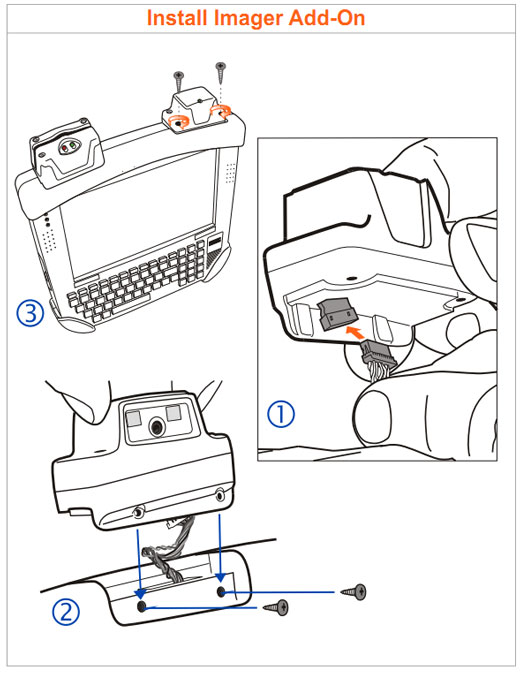 Install Imager Add-On

③

①

②