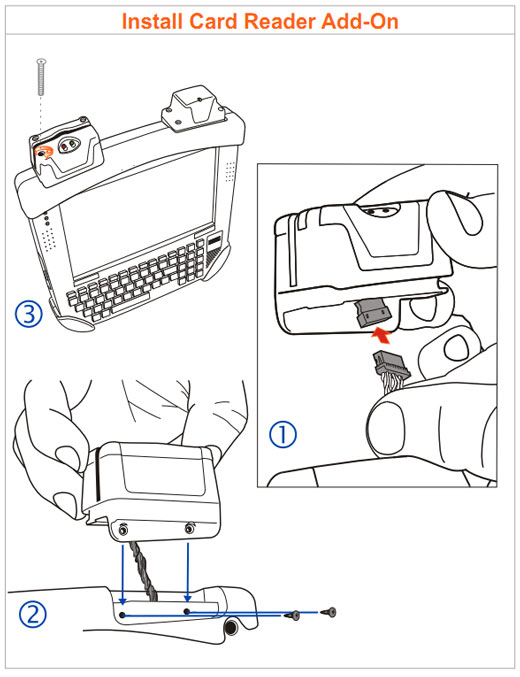 Install Card Reader Add-On

③

①

②