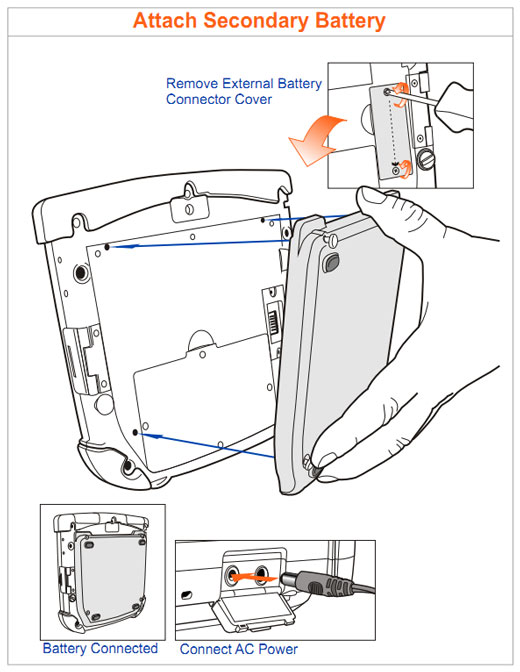 Attach Secondary Battery

Remove External Battery Connector Cover

Battery Connected

Connect AC Power