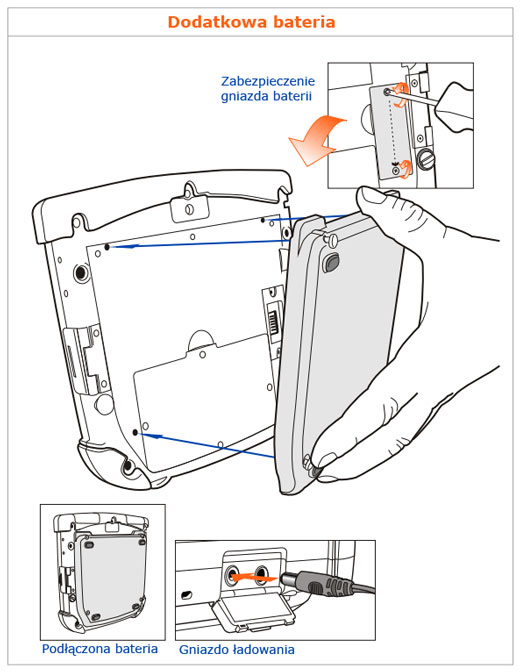 Dodatkowa bateria

Zabezpieczenie gniazda baterii

Podłączona bateria

Gniazdo ładowania