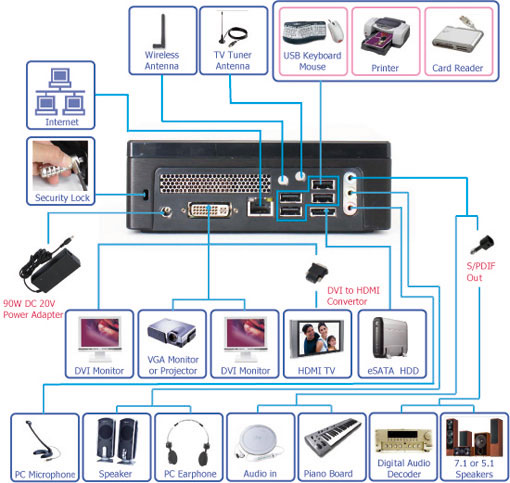 Wireless Antenna

TV Tuner Antenna

USB Keyboard Mouse

Printer

Card Reader

Internet

Security Lock

90W DC 20V Power Adapter

DVI to HDMI Convertor

S/PDIF Out

DVI Monitor

VGA Monitor or Projector

DVI Monitor

HDMI TV

eSATA HDD

PC Microphone

Speaker

PC Earphone

Audio in

Piano Board

Digital Audio Decoder

7.1 or 5.1 Speakers