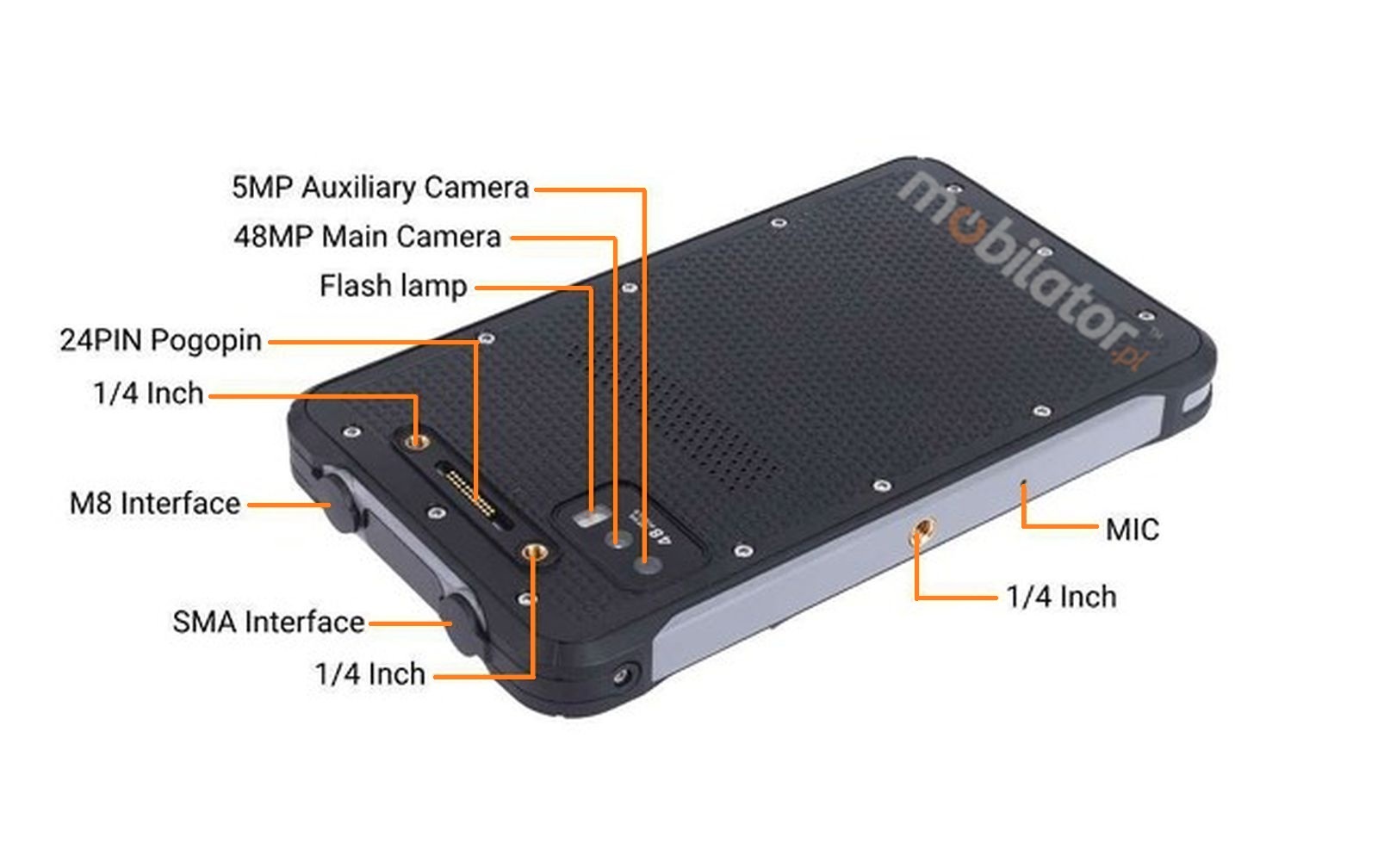 5MP Auxiliary Camera
48MP Main Camera
Flash lamp
24PIN Pogopin
1/4 Inch
M8 Interface
SMA Interface
1/4 Inch
mobilator.pl™
48
MIC
1/4 Inch