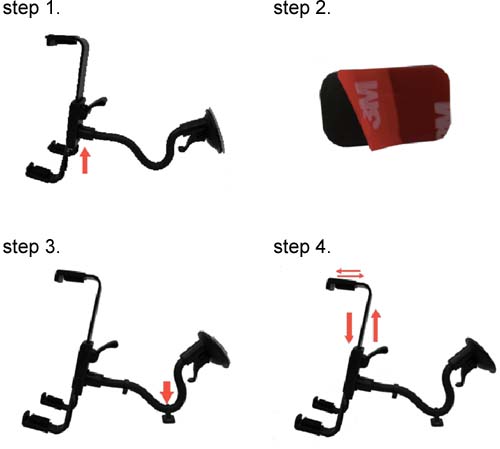 step 1.

step 2.

3M

3M

step 3.

step 4.