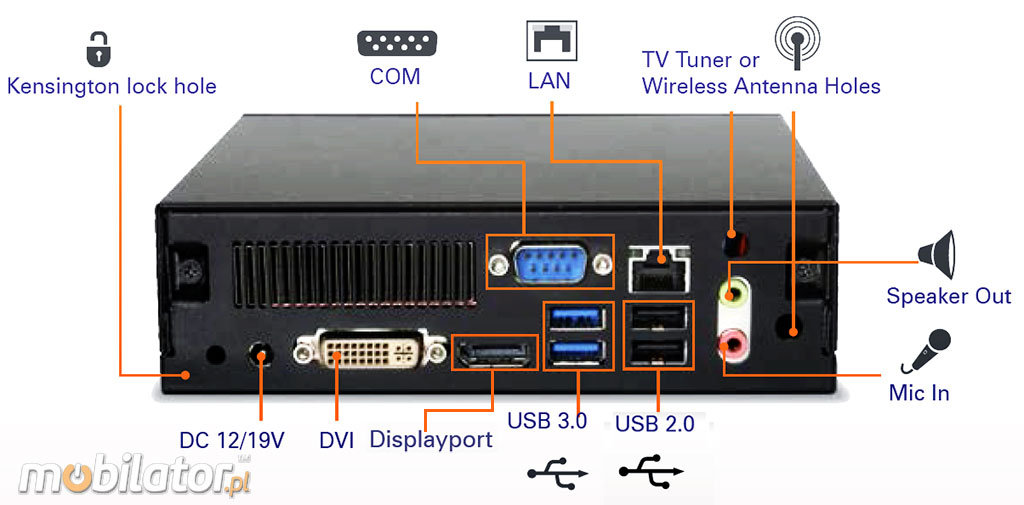 Kensington lock hole

COM

LAN

TV Tuner or Wireless Antenna Holes

Speaker Out

Mic In

DC 12/19V

DVI

Displayport

USB 3.0

USB 2.0

mobilator.pl