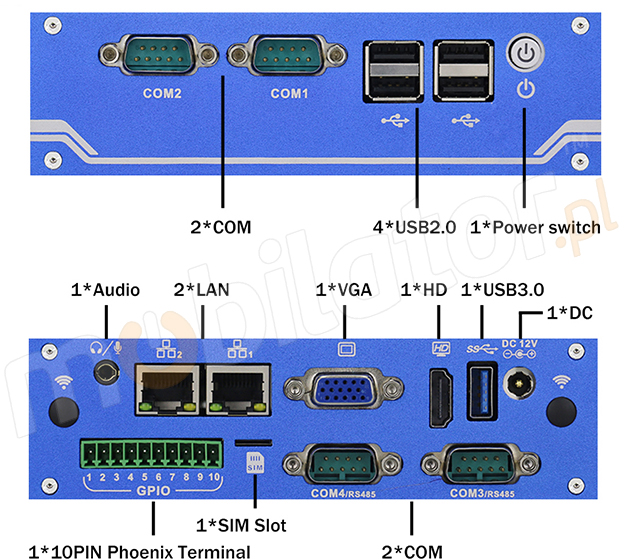 COM2
COM1

2*COM
4*USB2.0
1*Power switch

mobilator.pl

1*Audio
2*LAN
1*VGA
1*HD
1*USB3.0
1*DC

2
1
HD
SS
DC 12V

1 2 3 4 5 6 7 8 9 10
GPIO
SIM
COM4/RS485
COM3/RS485

1*SIM Slot
1*10PIN Phoenix Terminal
2*COM