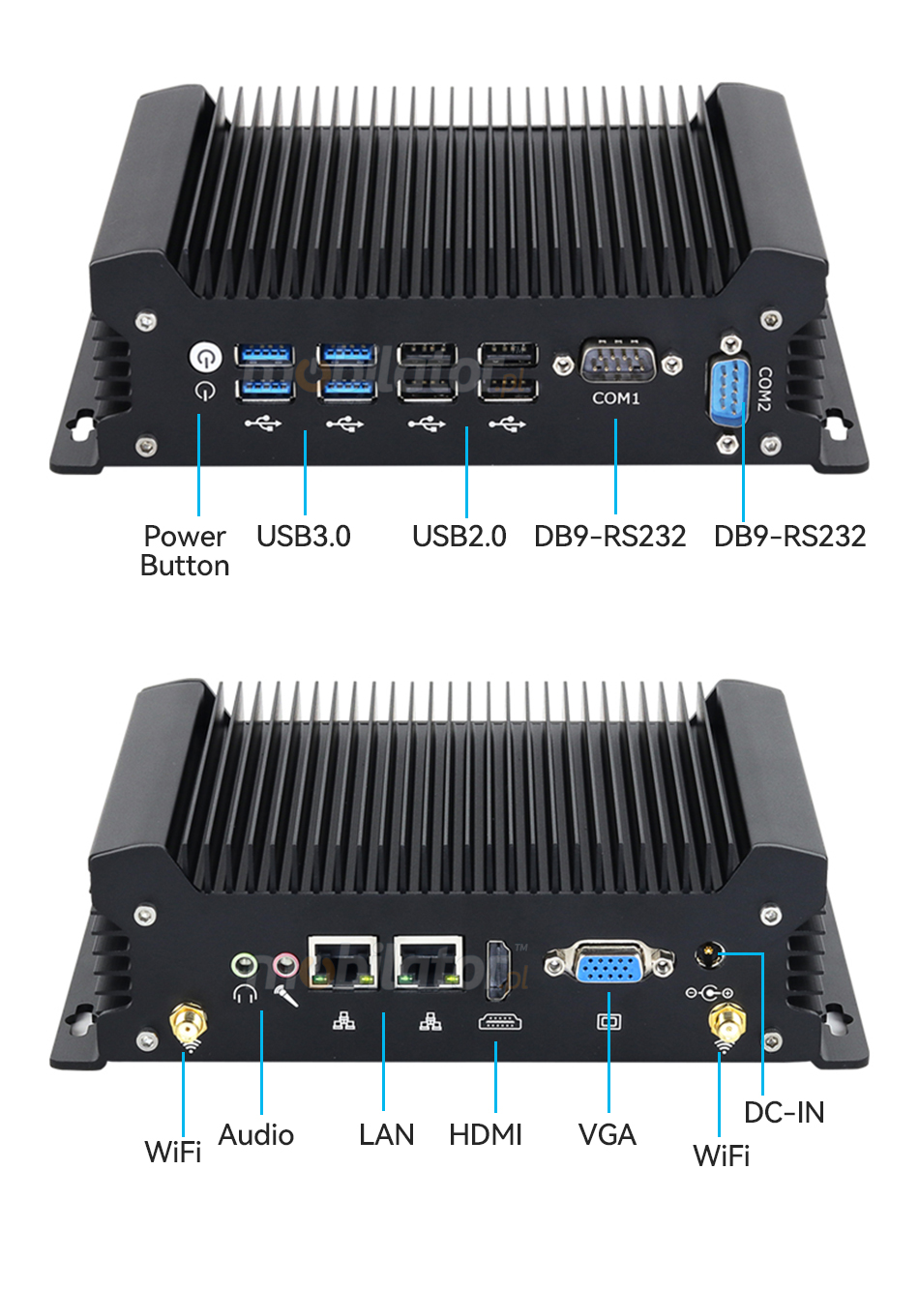 mobilator.pl

COM1

COM2

Power Button

USB3.0

USB2.0

DB9-RS232

DB9-RS232

mobilator.pl

WiFi

Audio

LAN

HDMI

VGA

WiFi

DC-IN