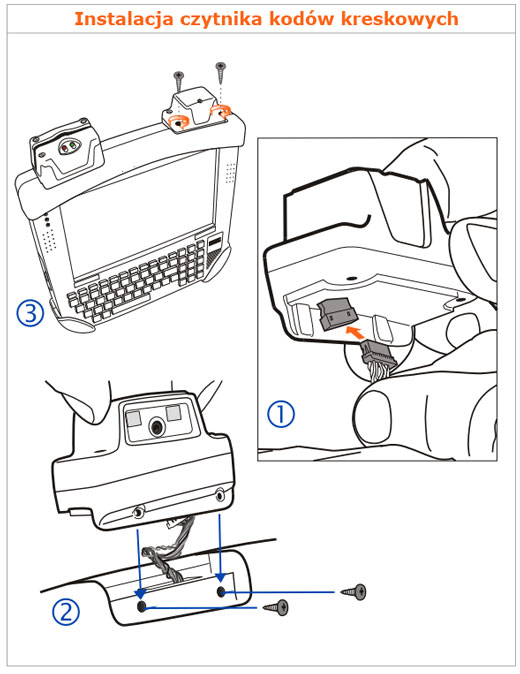 Instalacja czytnika kodów kreskowych

③

①

②