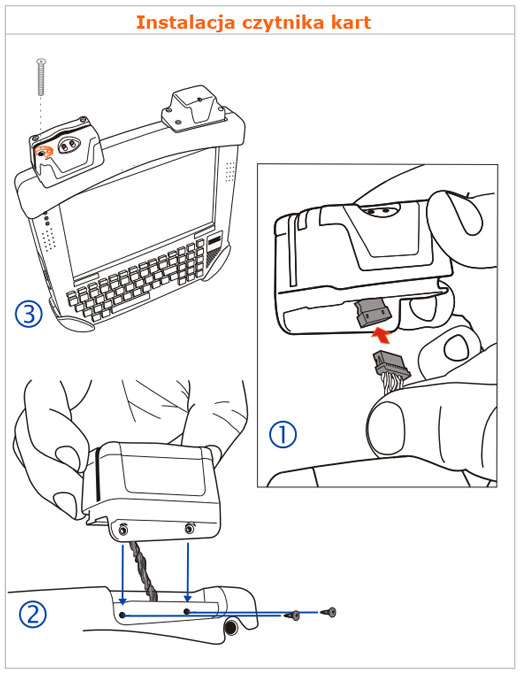 Instalacja czytnika kart

③

①

②