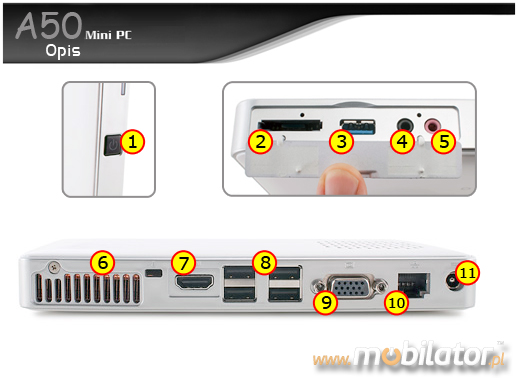 A50 Mini PC
Opis

1

2 3 4 5

6 7 8 9 10 11

www.mobilator.pl™