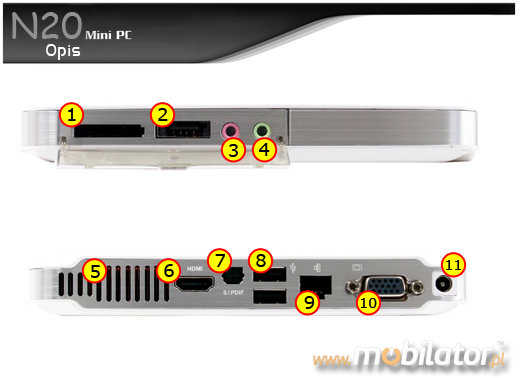 N20 Mini PC
Opis

1
2
3
4

5
6
HDMI
7
S / PDIF
8
9
10
11

www.mobilator.pl™