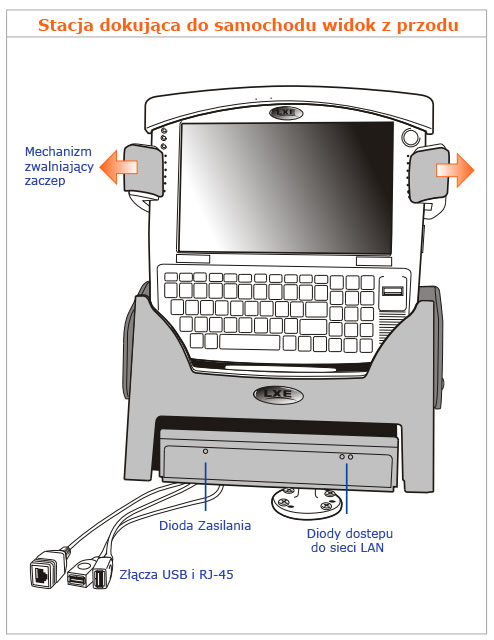 Stacja dokująca do samochodu widok z przodu

Mechanizm zwalniający zaczep

LXE

LXE

Dioda Zasilania

Diody dostepu do sieci LAN

Złącza USB i RJ-45