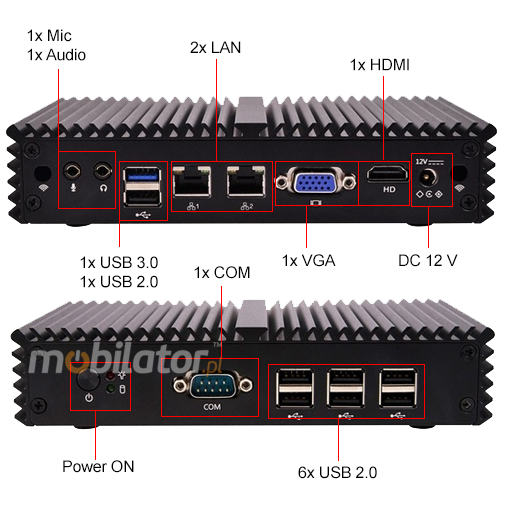 1x Mic
1x Audio

2x LAN

1x HDMI

1 2

HD

12V

1x USB 3.0
1x USB 2.0

1x VGA

DC 12 V

1x COM

mobilator.pl™

COM

Power ON

6x USB 2.0